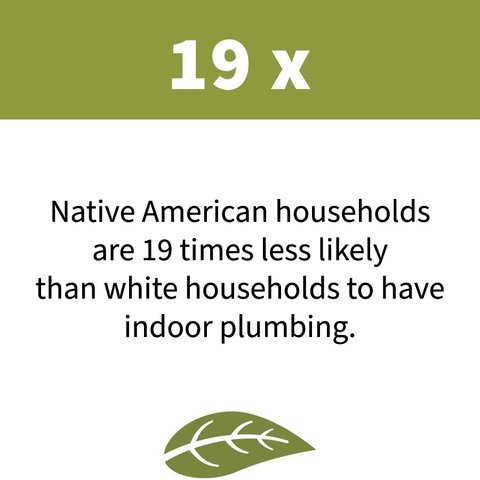 19 x

Native American households are 19 times less likely than white households to have indoor plumbing.