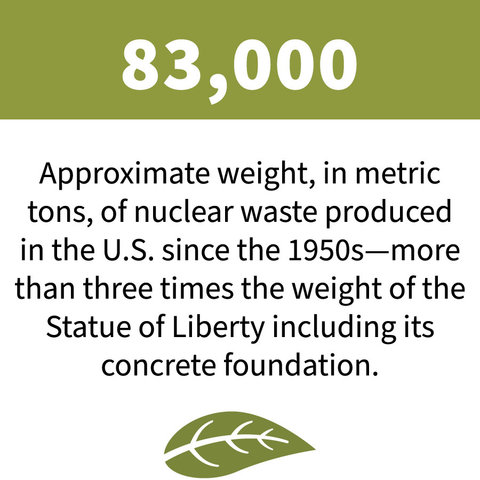 83,000

Approximate weight, in metric tons, of nuclear waste produced in the U.S. since the 1950s—more than three times the weight of the Statue of Liberty including its concrete foundation.