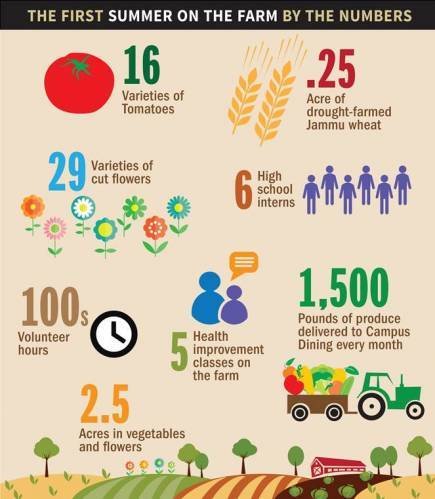 THE FIRST SUMMER ON THE FARM BY THE NUMBERS

16
Varieties of Tomatoes

.25
Acre of drought-farmed Jammu wheat

29 Varieties of cut flowers

6 High school interns

100s
Volunteer hours

5 Health improvement classes on the farm

1,500
Pounds of produce delivered to Campus Dining every month

2.5
Acres in vegetables and flowers